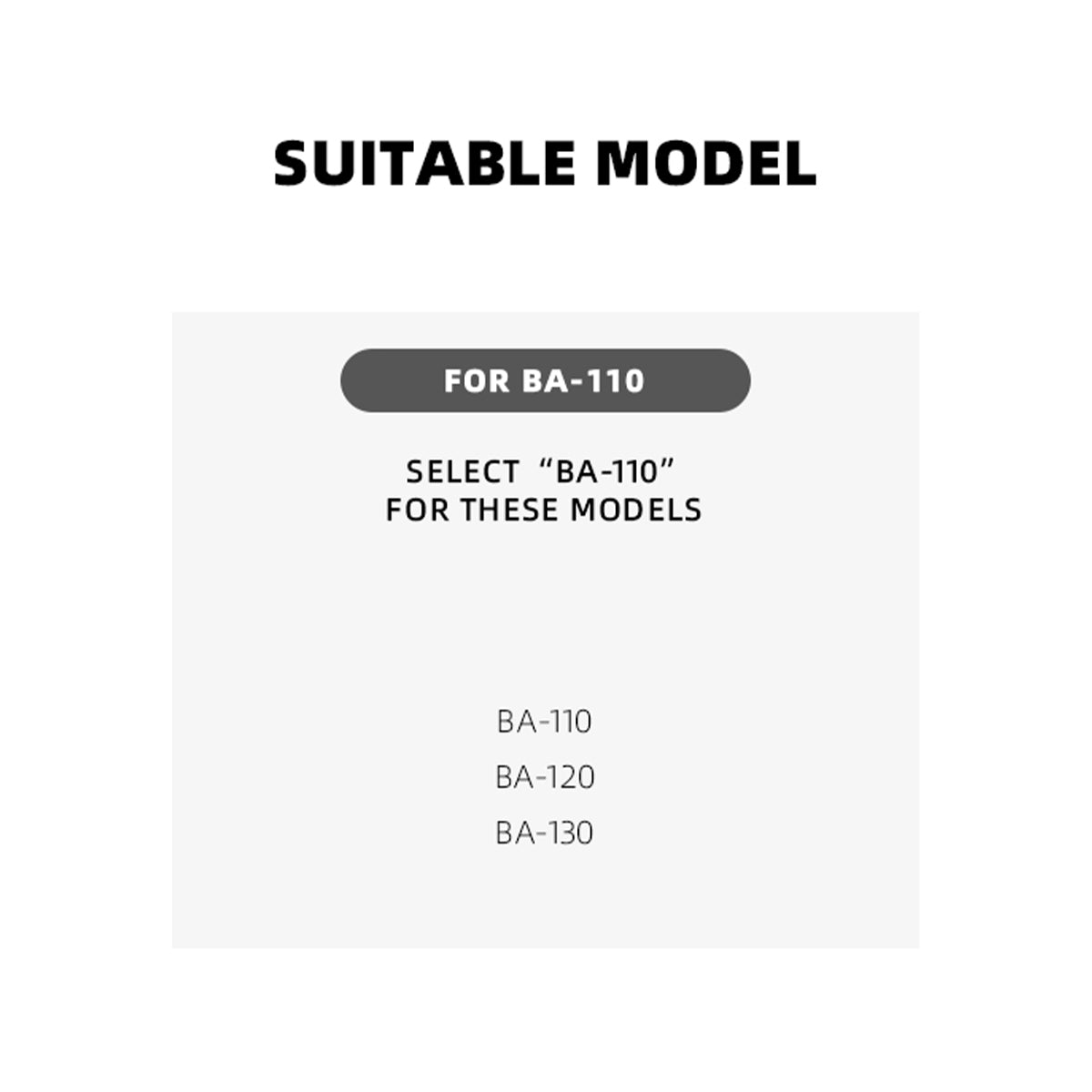 SUITABLE MODEL

FOR BA-110

SELECT "BA-110"
FOR THESE MODELS

BA-110
BA-120
BA-130